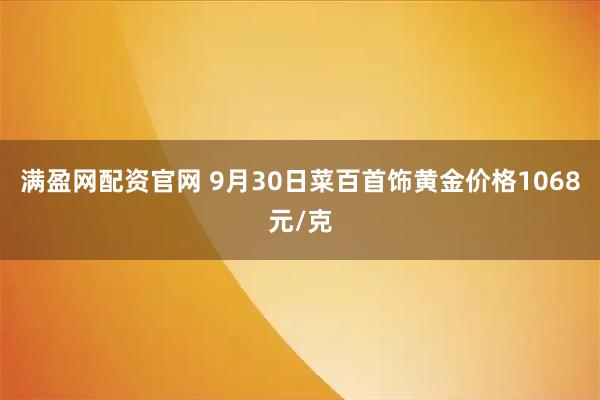 满盈网配资官网 9月30日菜百首饰黄金价格1068元/克